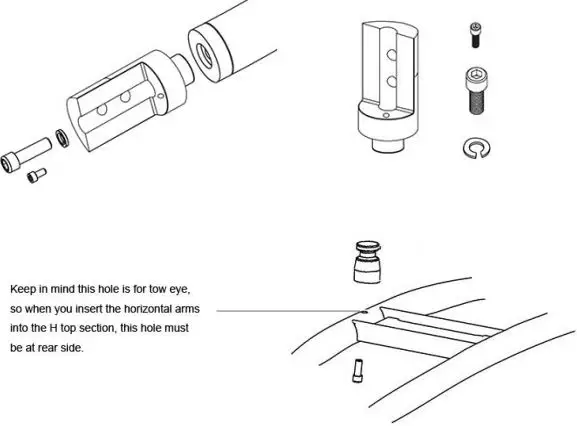 Keep in mind this hole is for tow eye, so when you insert the horizontal arms into the H top section, this hole must be at rear side.