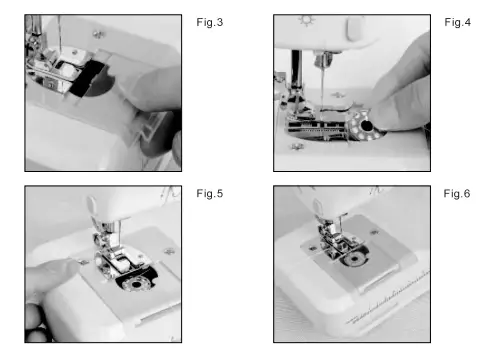 Fig.3

Fig.4

Fig.5

Fig.6