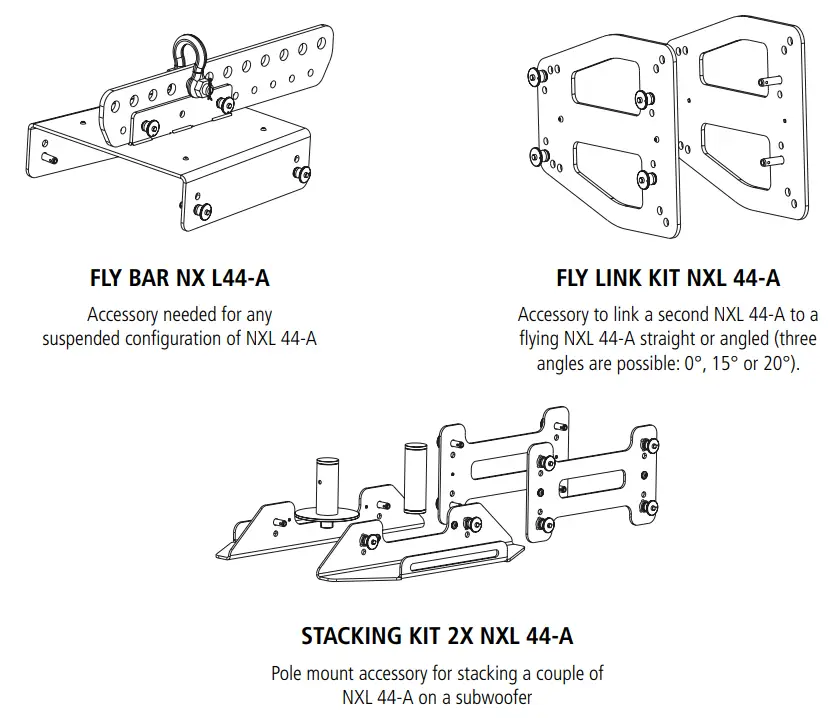 FLY BAR NX L44-A

Accessory needed for any suspended configuration of NXL 44-A

FLY LINK KIT NXL 44-A

Accessory to link a second NXL 44-A to a flying NXL 44-A straight or angled (three angles are possible: 0°, 15° or 20°).

STACKING KIT 2X NXL 44-A

Pole mount accessory for stacking a couple of NXL 44-A on a subwoofer