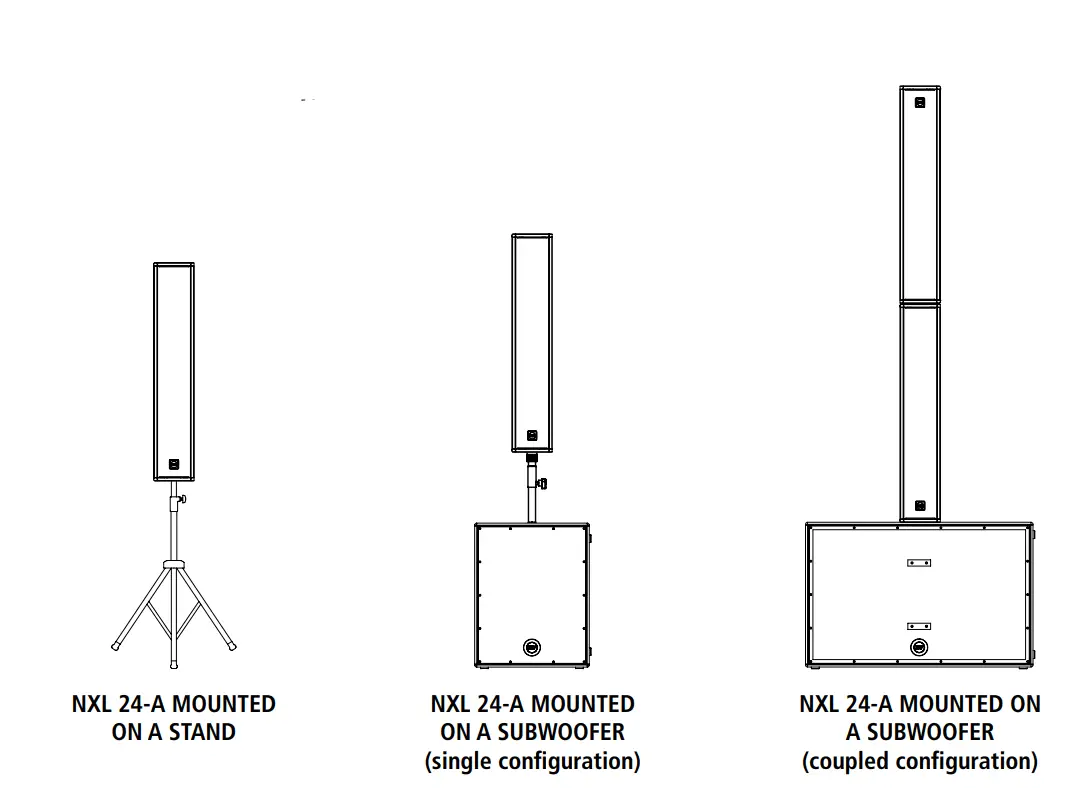 NXL 24-A MOUNTED ON A STAND

NXL 24-A MOUNTED ON A SUBWOOFER (single configuration)

NXL 24-A MOUNTED ON A SUBWOOFER (coupled configuration)