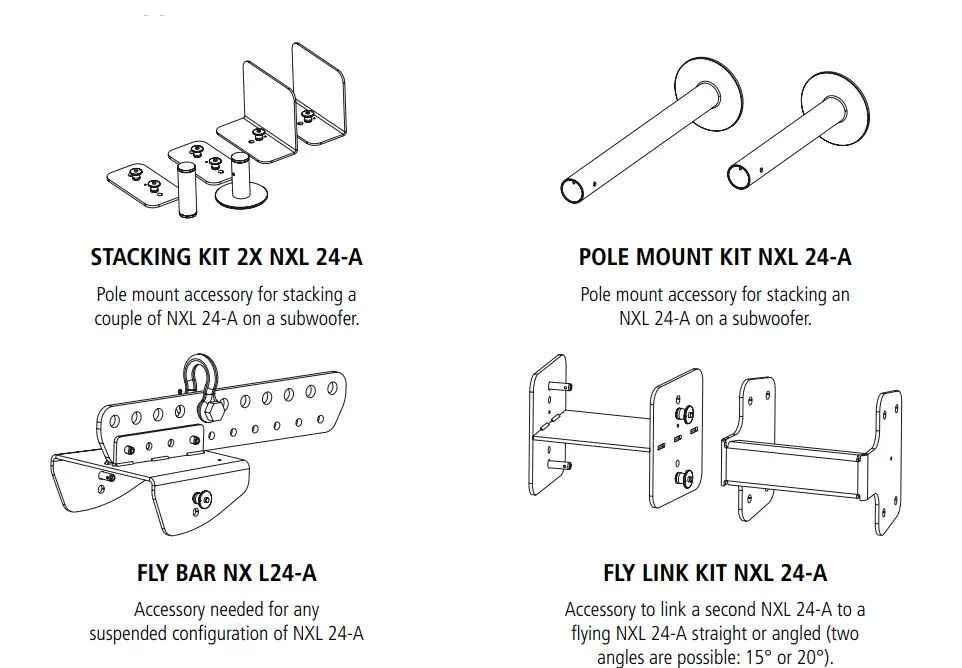 STACKING KIT 2X NXL 24-A

Pole mount accessory for stacking a couple of NXL 24-A on a subwoofer.

POLE MOUNT KIT NXL 24-A

Pole mount accessory for stacking an NXL 24-A on a subwoofer.

FLY BAR NX L24-A

Accessory needed for any suspended configuration of NXL 24-A

FLY LINK KIT NXL 24-A

Accessory to link a second NXL 24-A to a flying NXL 24-A straight or angled (two angles are possible: 15° or 20°).