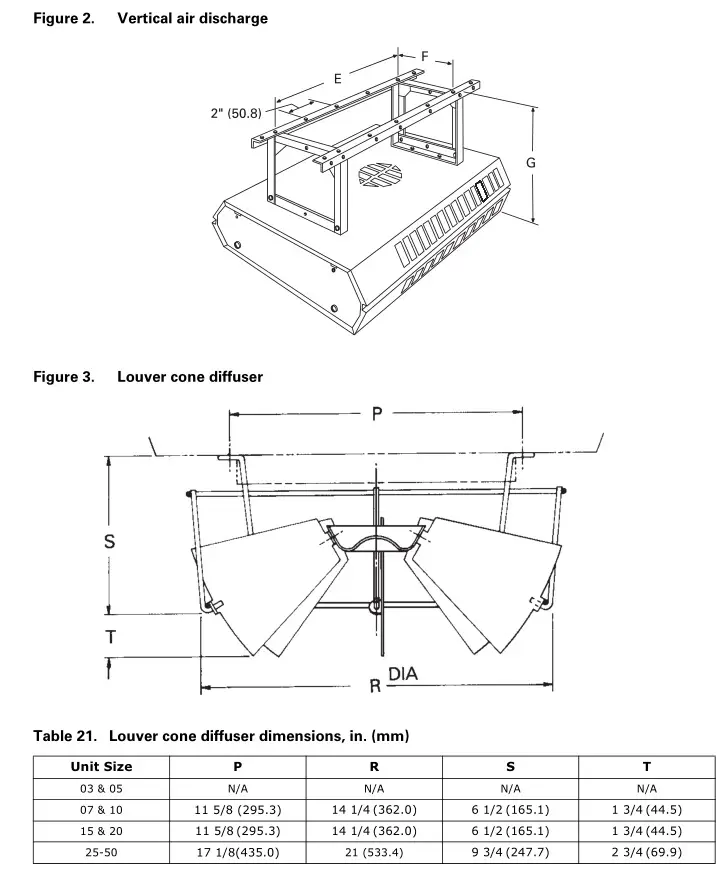 Figure 2. Vertical air discharge

E

F

2" (50.8)

G

Figure 3. Louver cone diffuser

P

S

T

R DIA

Table 21. Louver cone diffuser dimensions, in. (mm)

| Unit Size | P | R | S | T |
|---|---|---|---|---|
| 03 & 05 | N/A | N/A | N/A | N/A |
| 07 & 10 | 11 5/8 (295.3) | 14 1/4 (362.0) | 6 1/2 (165.1) | 1 3/4 (44.5) |
| 15 & 20 | 11 5/8 (295.3) | 14 1/4 (362.0) | 6 1/2 (165.1) | 1 3/4 (44.5) |
| 25-50 | 17 1/8(435.0) | 21 (533.4) | 9 3/4 (247.7) | 2 3/4 (69.9) |