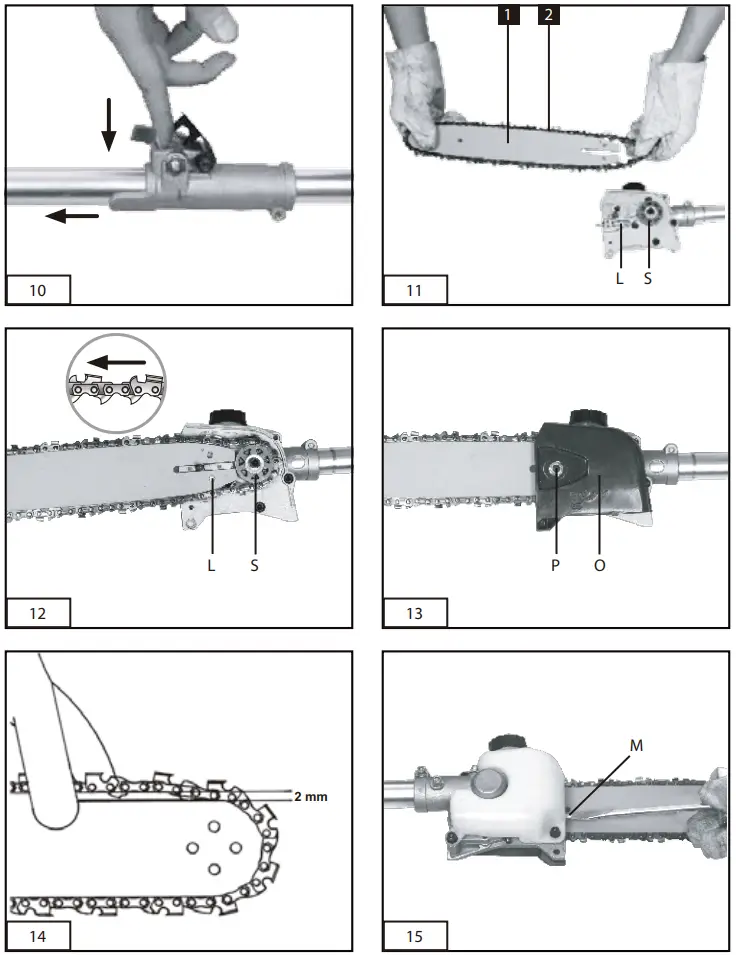 10

1 2

L S

11

L S

12

P O

13

2 mm

14

M

15