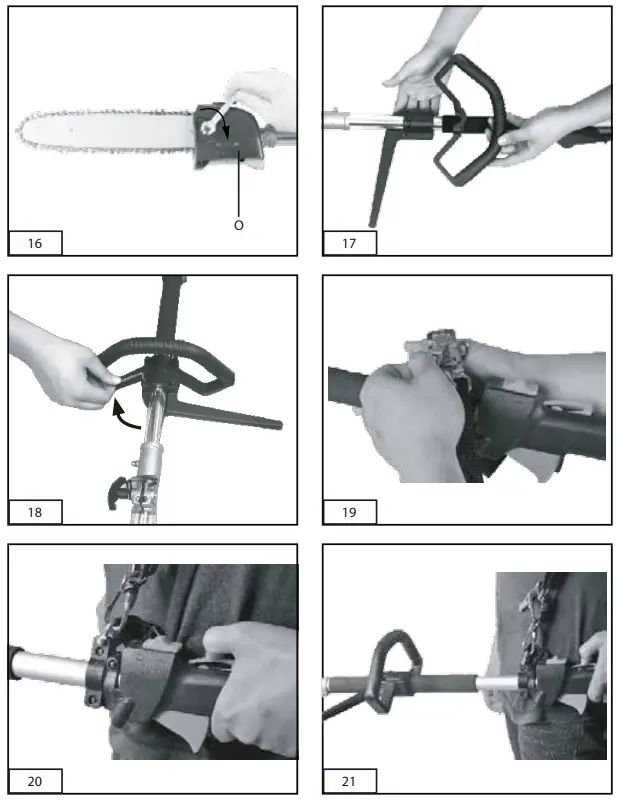 O

16

17

18

19

20

21