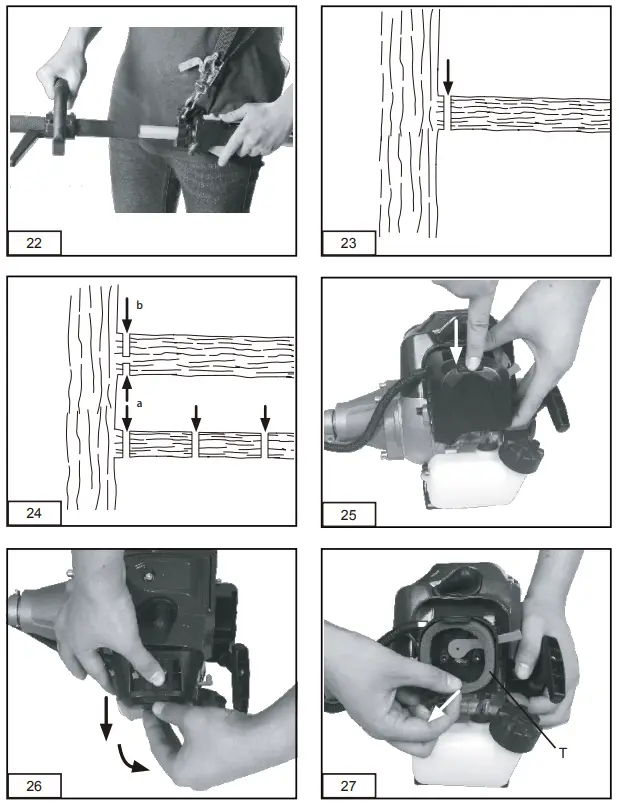 22

23

b

a

24

25

26

T

27