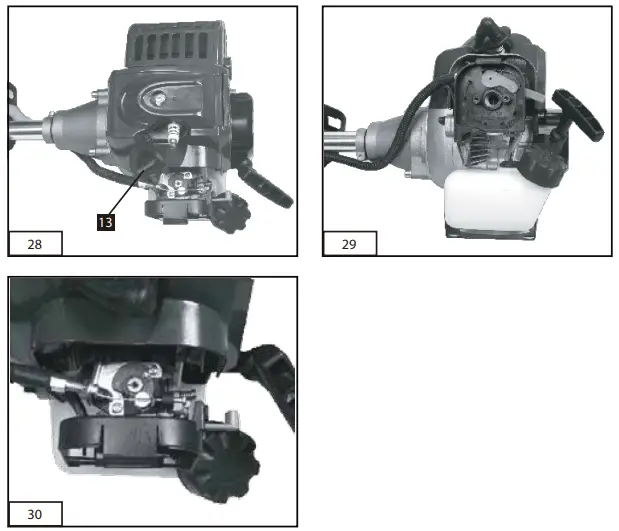 13

28

29

30