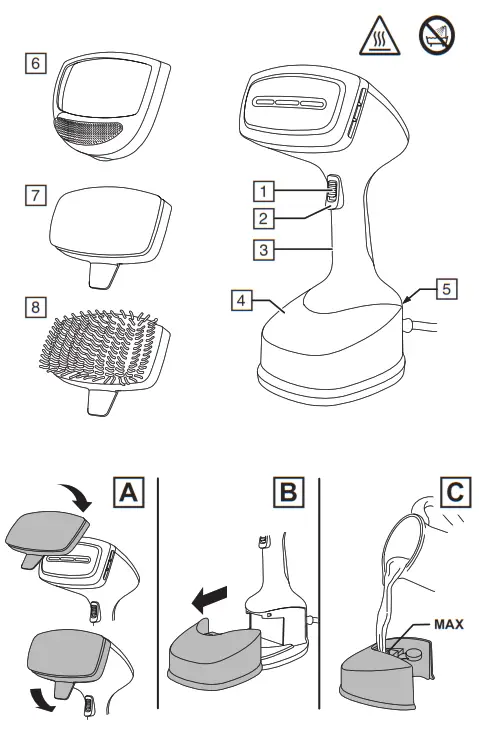 6

7

8

1

2

3

4

5

A

B

C

MAX