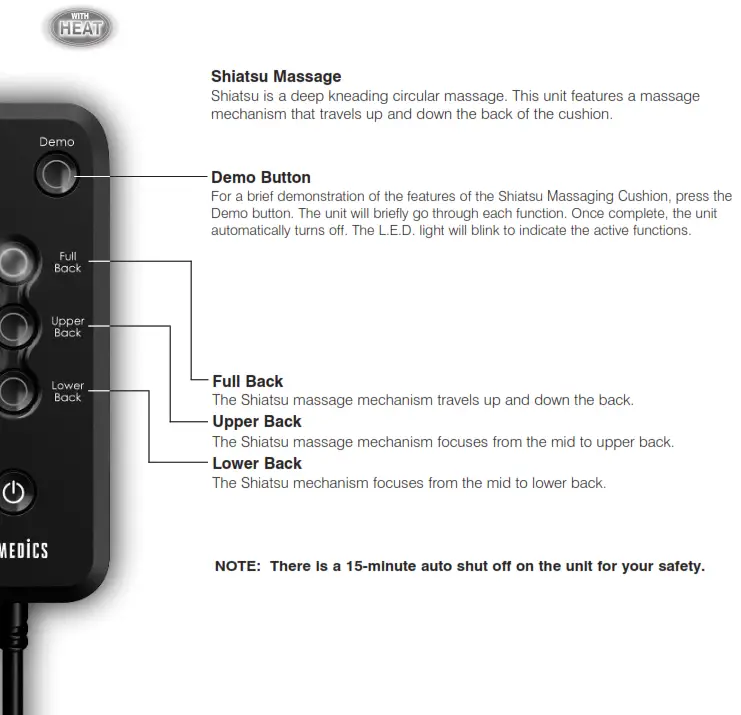 WITH HEAT

Demo

Full Back

Upper Back

Lower Back

MEDICS

Shiatsu Massage
Shiatsu is a deep kneading circular massage. This unit features a massage mechanism that travels up and down the back of the cushion.

Demo Button
For a brief demonstration of the features of the Shiatsu Massaging Cushion, press the Demo button. The unit will briefly go through each function. Once complete, the unit automatically turns off. The L.E.D. light will blink to indicate the active functions.

Full Back
The Shiatsu massage mechanism travels up and down the back.

Upper Back
The Shiatsu massage mechanism focuses from the mid to upper back.

Lower Back
The Shiatsu mechanism focuses from the mid to lower back.

NOTE: There is a 15-minute auto shut off on the unit for your safety.