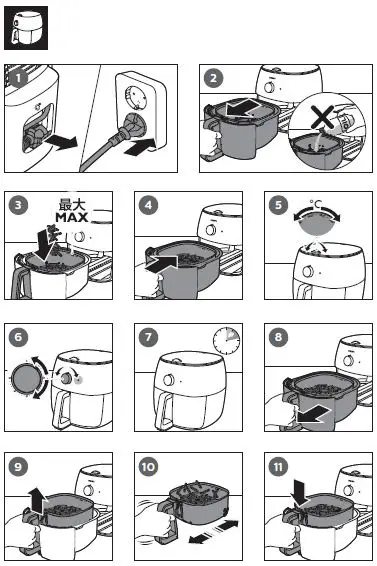 1
2
3
最大
MAX
4
5
°C
6
7
8
9
10
11