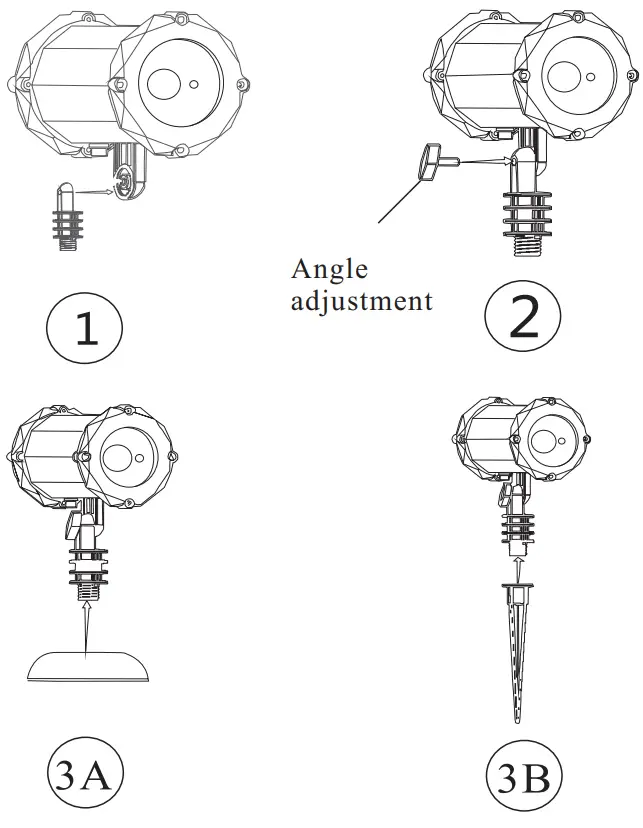 Angle adjustment

1

2

3A

3B