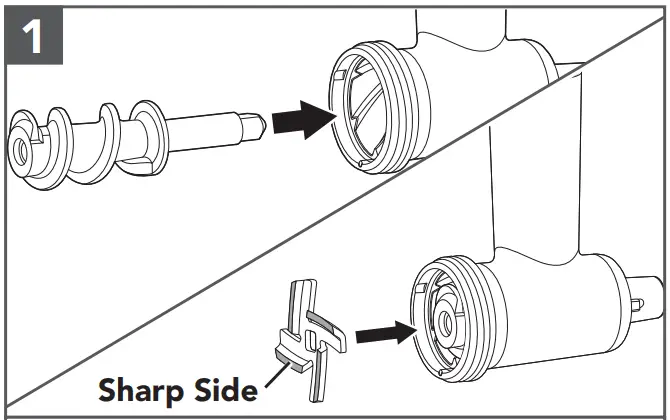 1

Sharp Side