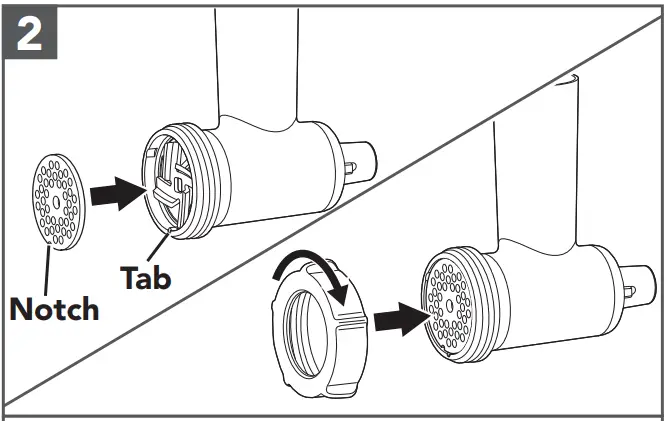 2

Tab

Notch