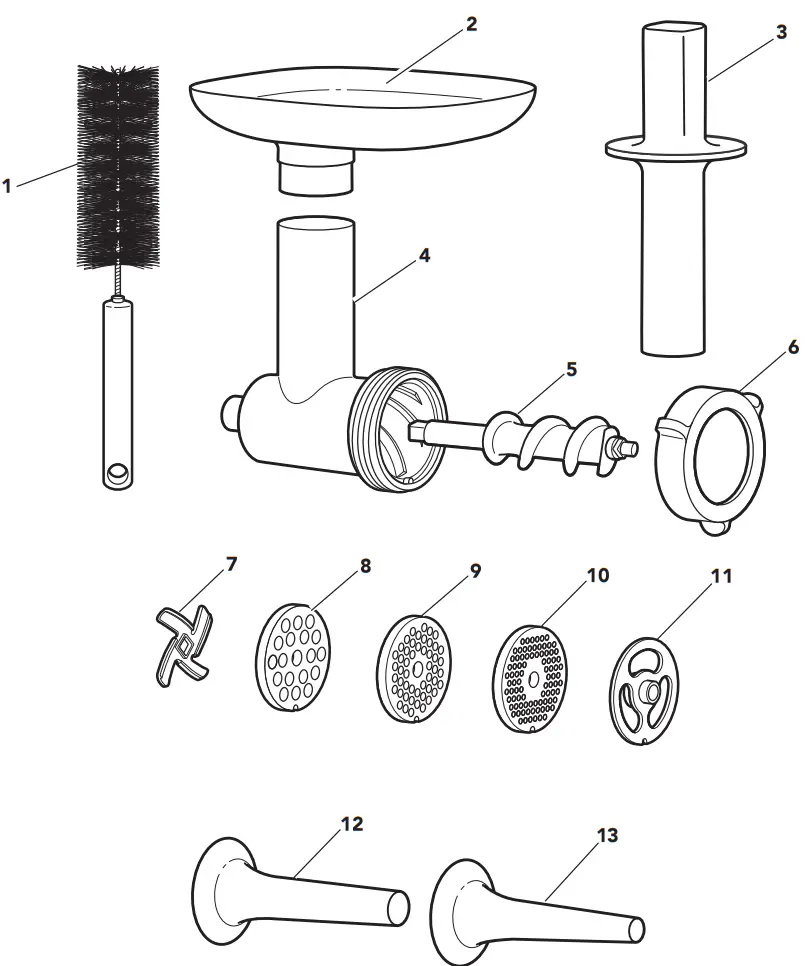 1
2
3
4
5
6
7
8
9
10
11
12
13