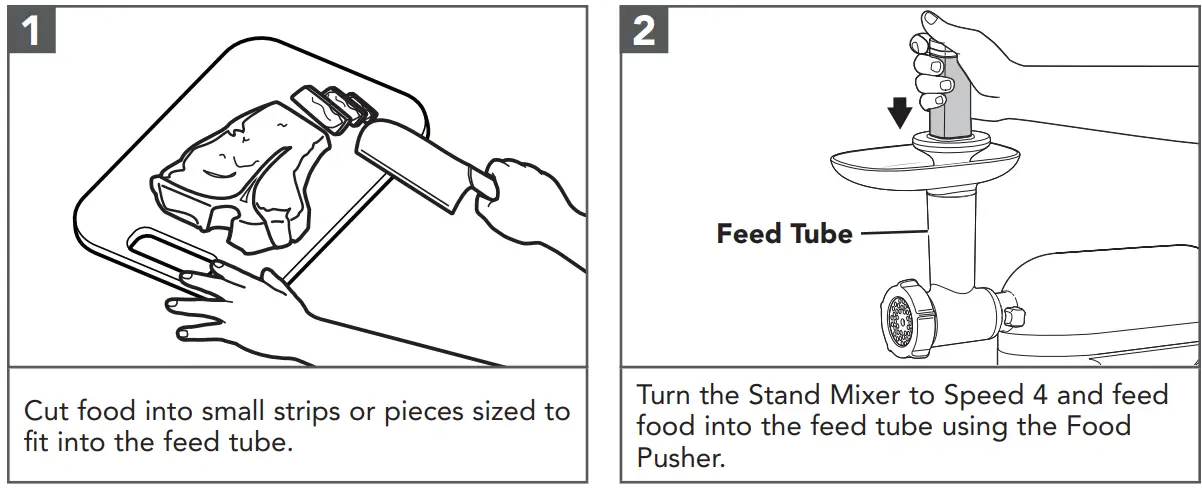 1

Cut food into small strips or pieces sized to fit into the feed tube.

2

Feed Tube

Turn the Stand Mixer to Speed 4 and feed food into the feed tube using the Food Pusher.