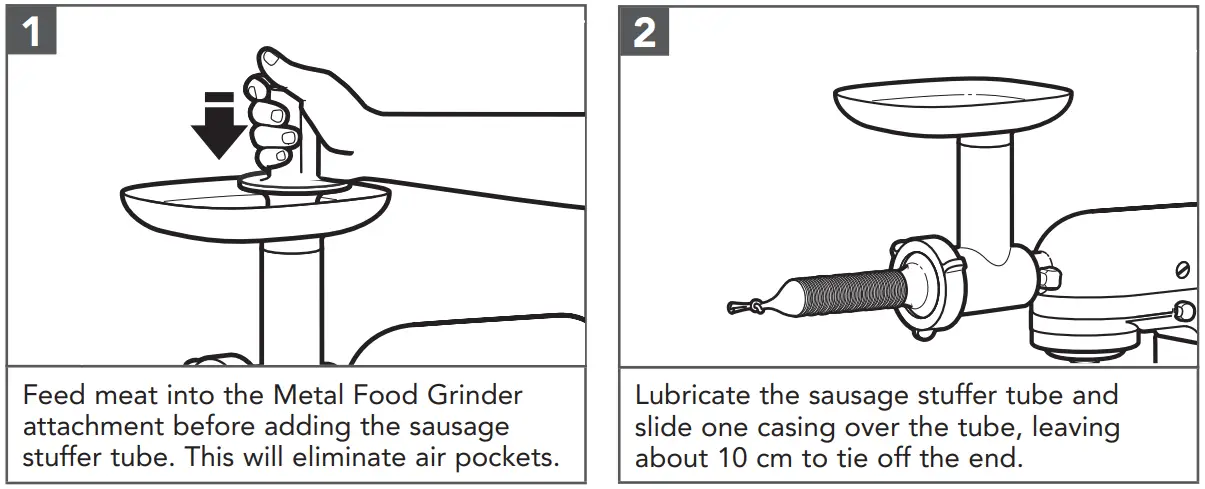 1

Feed meat into the Metal Food Grinder attachment before adding the sausage stuffer tube. This will eliminate air pockets.

2

Lubricate the sausage stuffer tube and slide one casing over the tube, leaving about 10 cm to tie off the end.