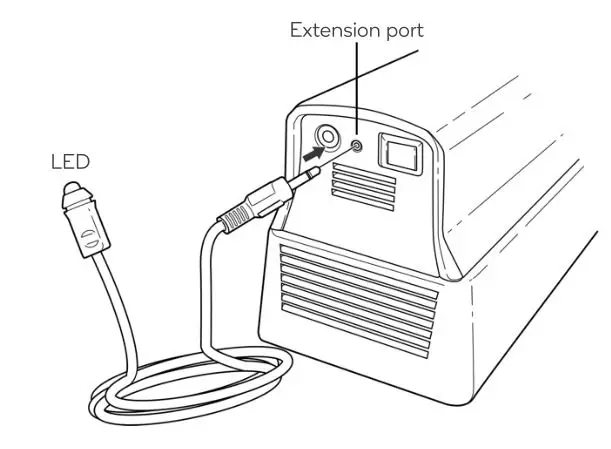 Extension port

LED