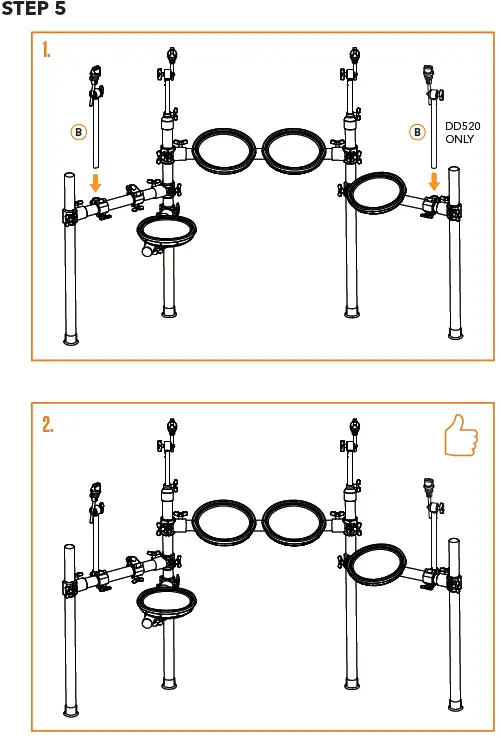 STEP 5

1.

B

B

DD520 ONLY

2.