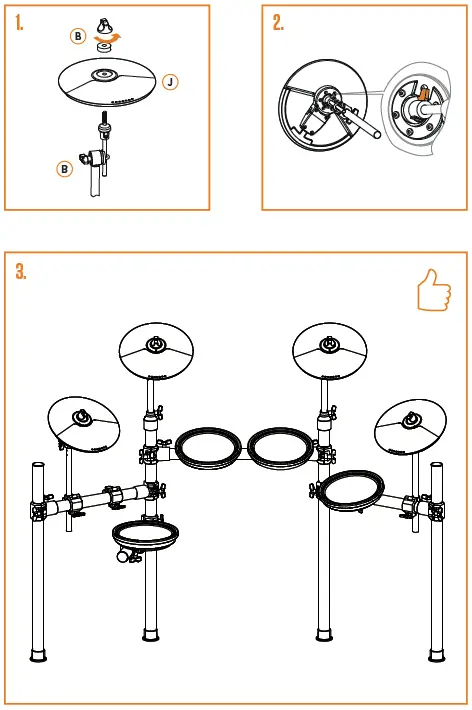 1.

B

J

B

2.

3.