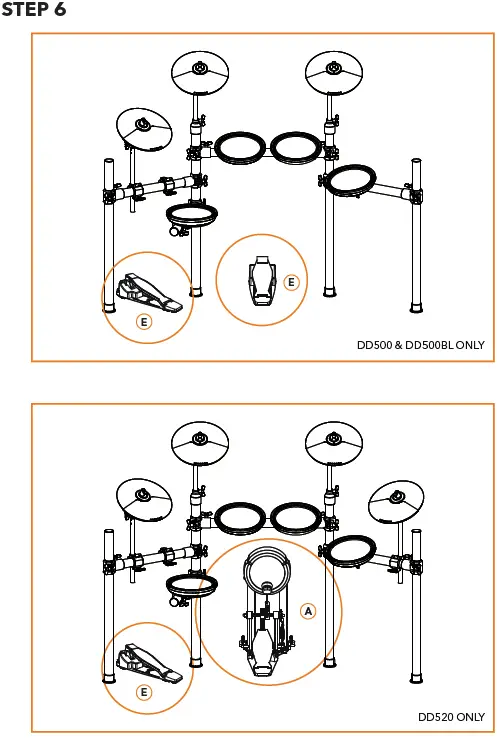 STEP 6

E

E

DD500 & DD500BL ONLY

A

E

DD520 ONLY