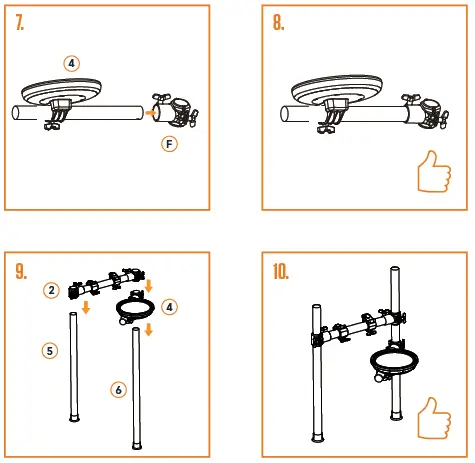 7.

4

F

8.

9.

2

4

5

6

10.