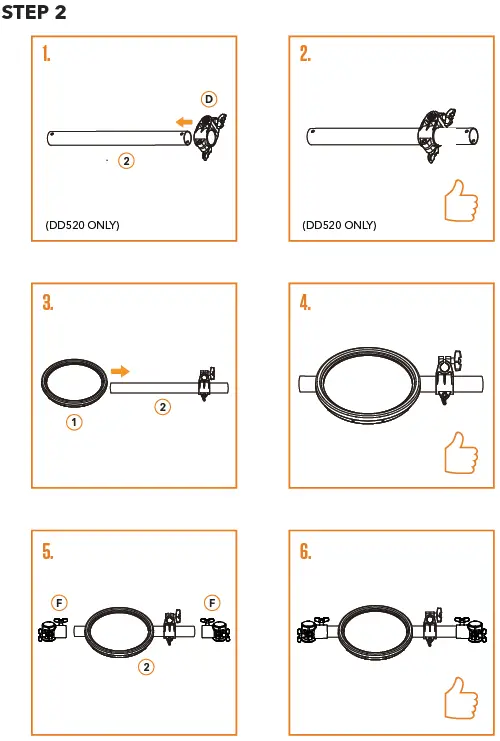 STEP 2

1.

D

2

(DD520 ONLY)

2.

(DD520 ONLY)

3.

1

2

4.

5.

F

F

2

6.