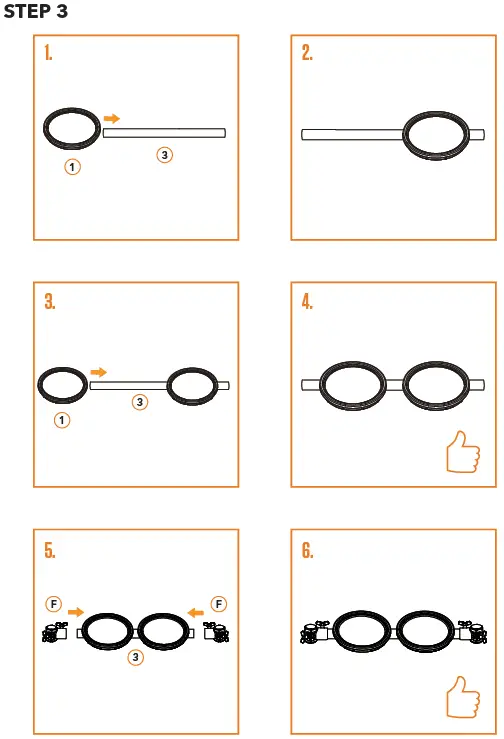 STEP 3

1.

1

3

2.

3.

1

3

4.

5.

F

F

3

6.