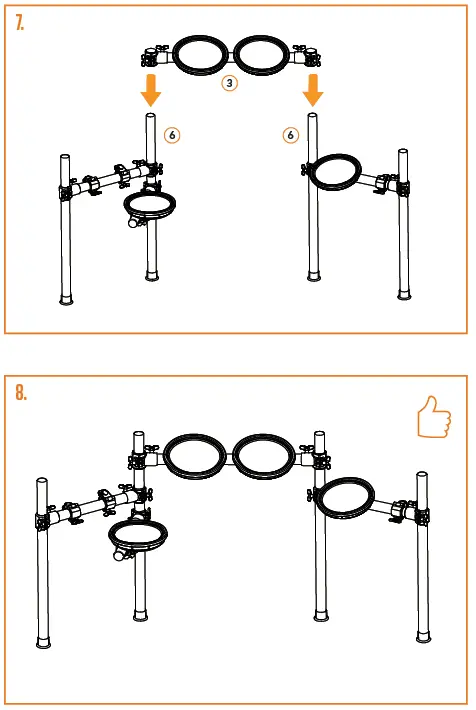 7.

3

6

6

8.