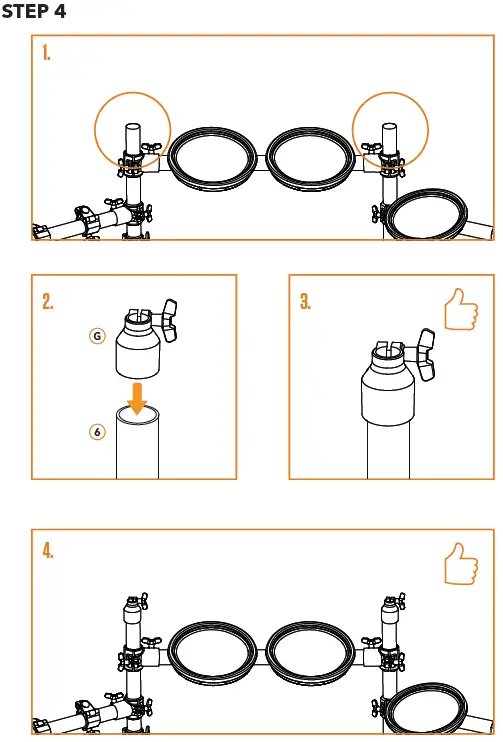 STEP 4

1.

2.

G

6

3.

4.