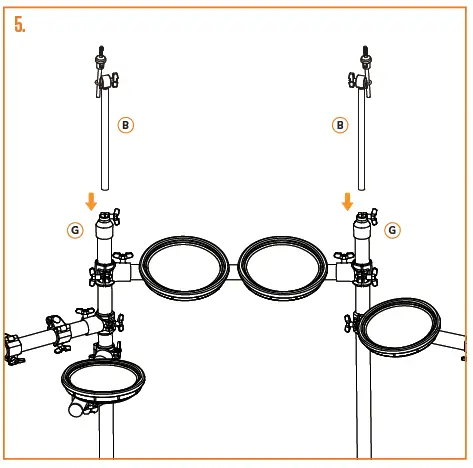 5.

B

B

G

G