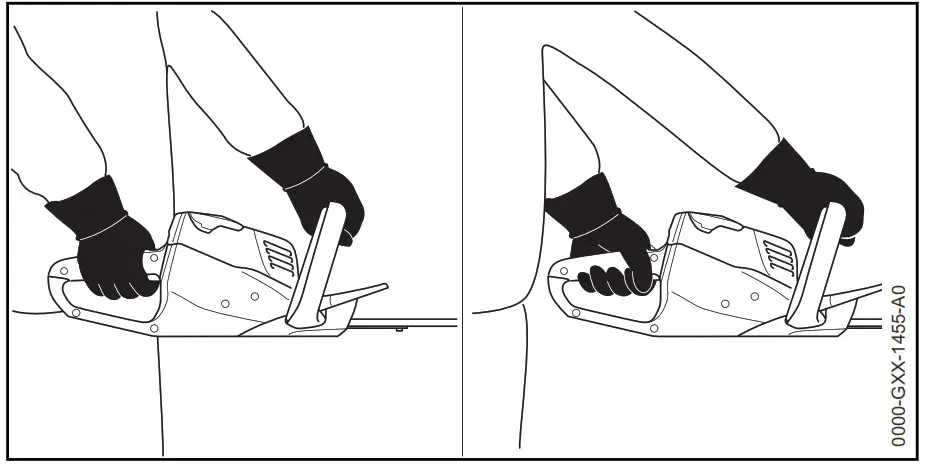 0000-GXX-1455-A0