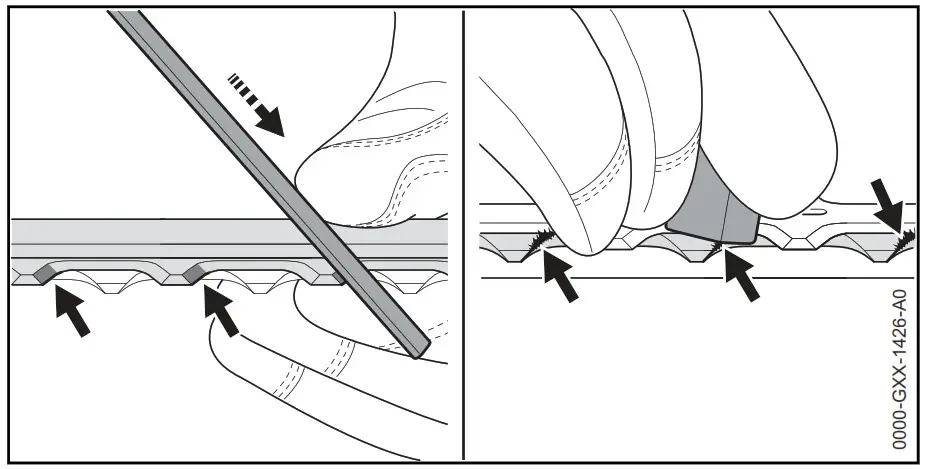 0000-GXX-1426-A0