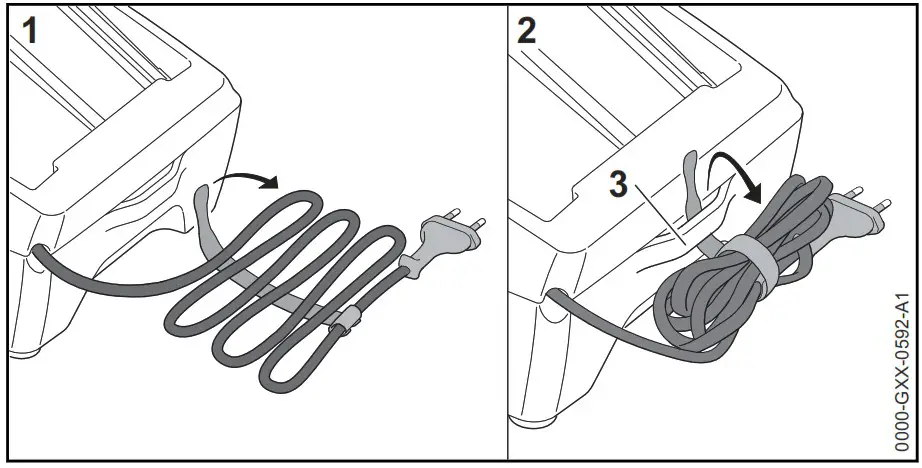 1

2

3

0000-GXX-0592-A1