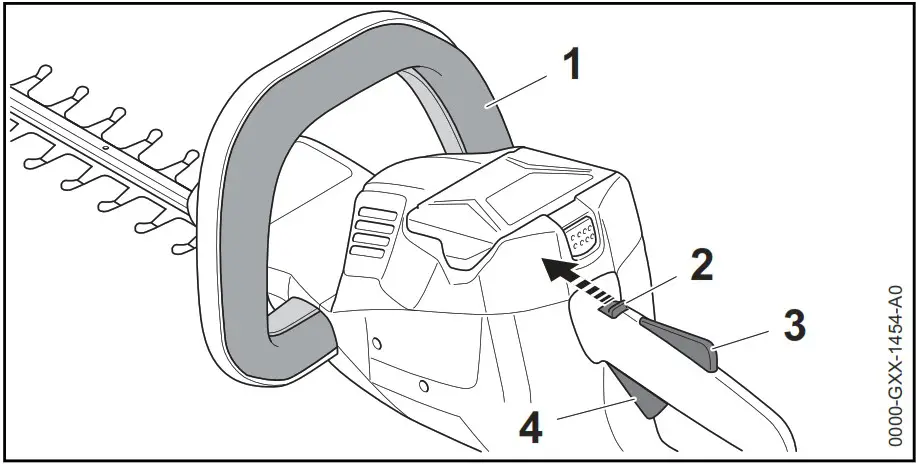 1
2
3
4
0000-GXX-1454-A0