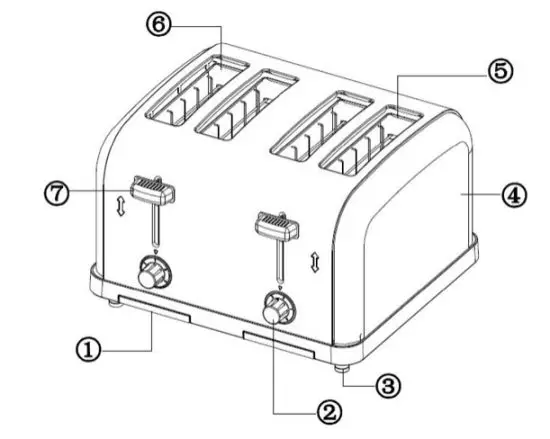 ⑥
⑤
⑦
④
①
③
②