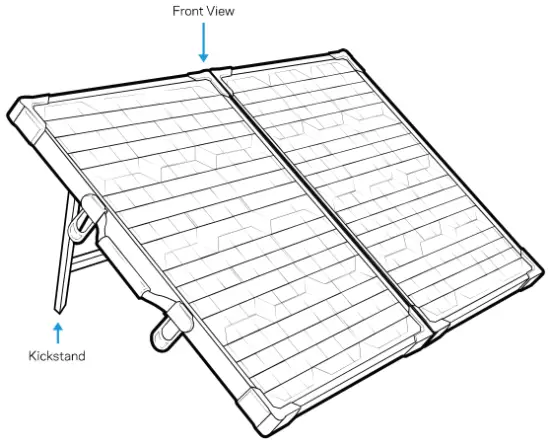 Front View

Kickstand