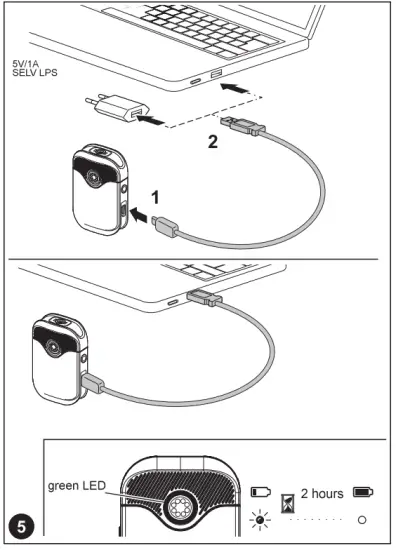 5V/1A
SELV LPS

2

1

green LED

2 hours

5