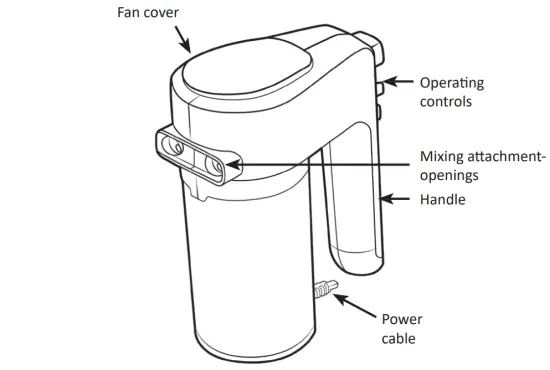 Fan cover

Operating controls

Mixing attachment-openings

Handle

Power cable