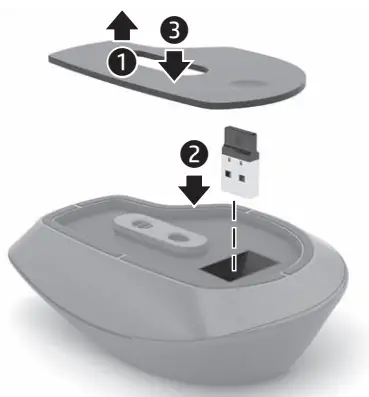 3
1
2