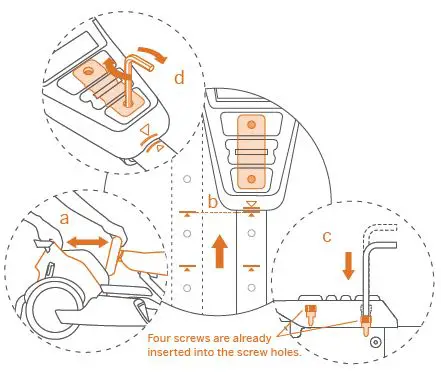 d

a

b

c

Four screws are already inserted into the screw holes.