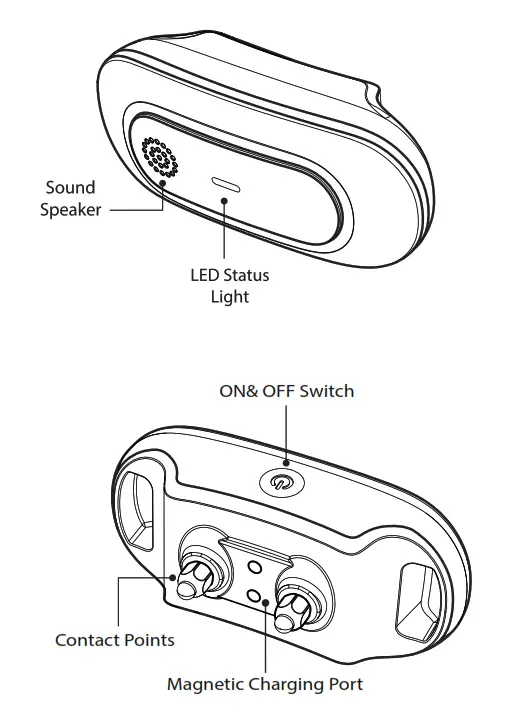 Sound Speaker

LED Status Light

ON& OFF Switch

Contact Points

Magnetic Charging Port