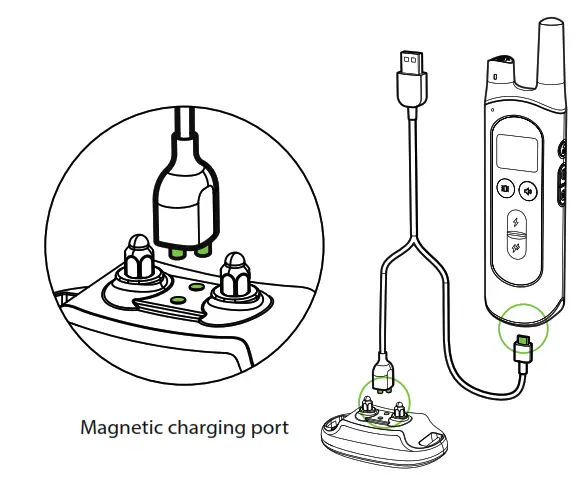 Magnetic charging port