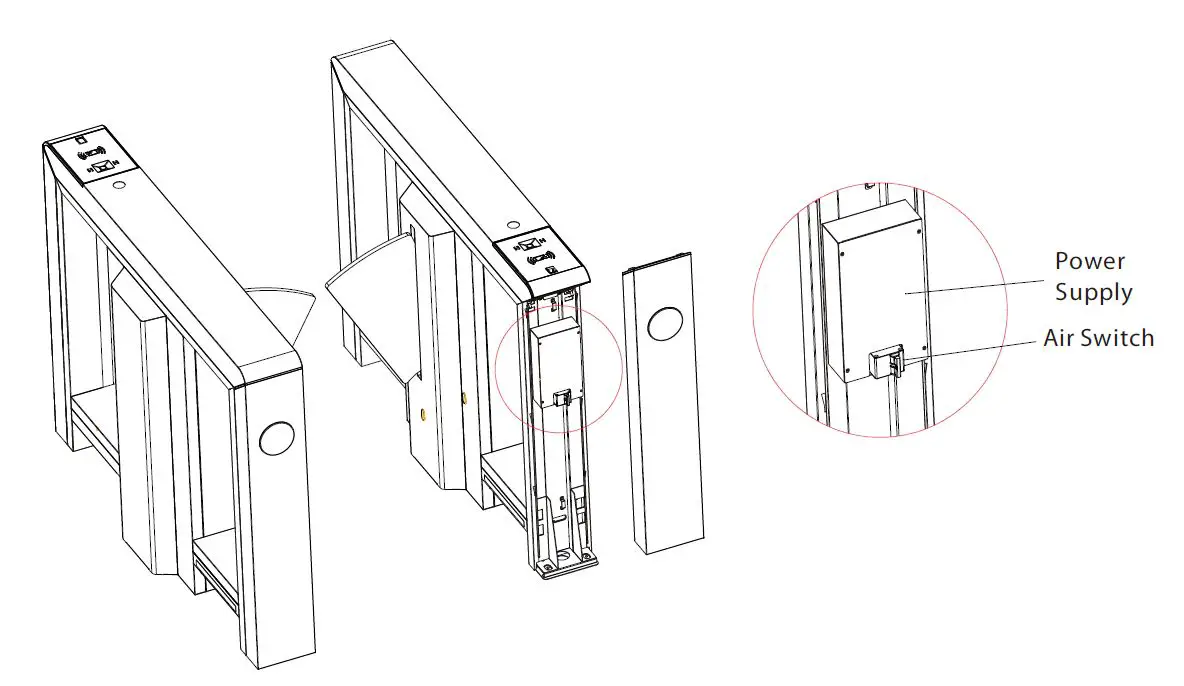 Power Supply
Air Switch