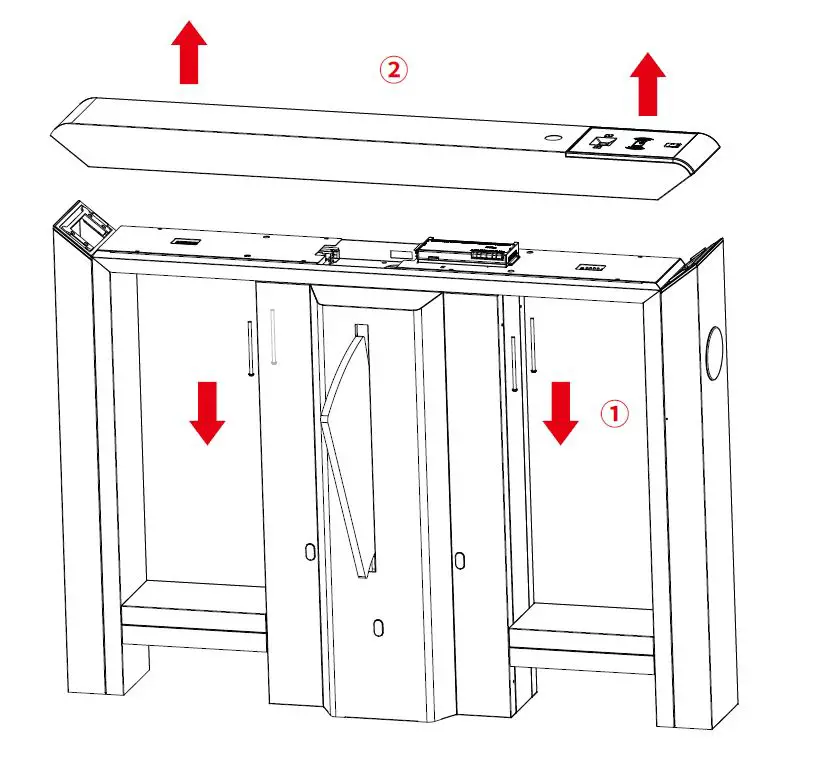 ②

①