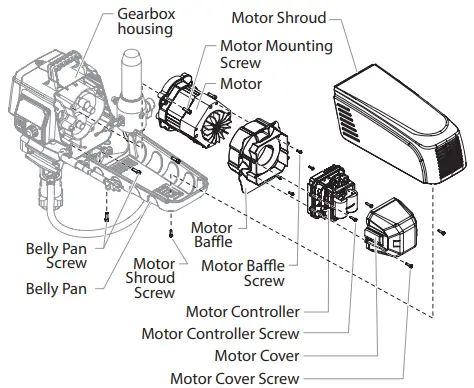 Gearbox housing

Motor Shroud

Motor Mounting Screw

Motor

Motor Baffle

Belly Pan Screw

Belly Pan

Motor Shroud Screw

Motor Baffle Screw

Motor Controller

Motor Controller Screw

Motor Cover

Motor Cover Screw