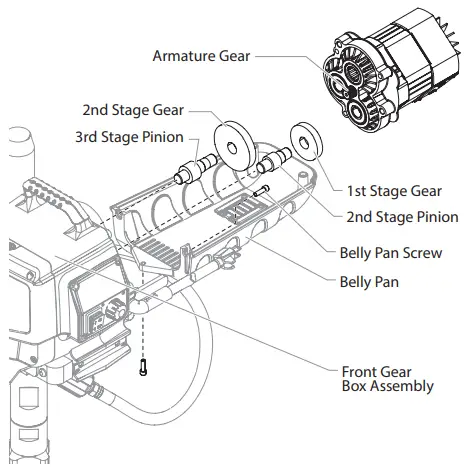 Armature Gear

2nd Stage Gear

3rd Stage Pinion

1st Stage Gear

2nd Stage Pinion

Belly Pan Screw

Belly Pan

Front Gear Box Assembly