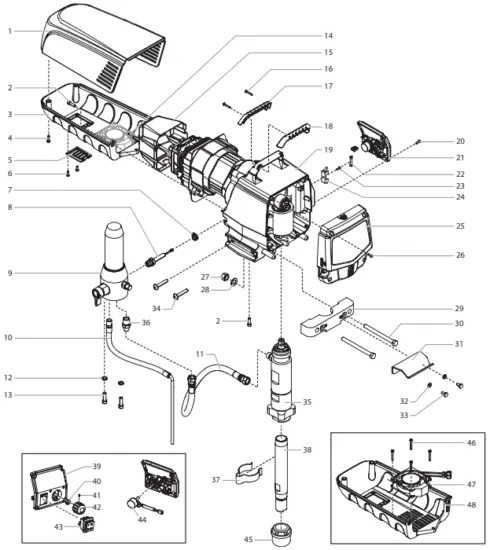 1
2
3
4
5
6
7
8
9
10
12
13
14
15
16
17
18
19
20
21
22
23
24
25
26
27
28
34
2
36
11
29
30
31
32
33
35
38
37
45
39
40
41
42
43
44
46
47
48