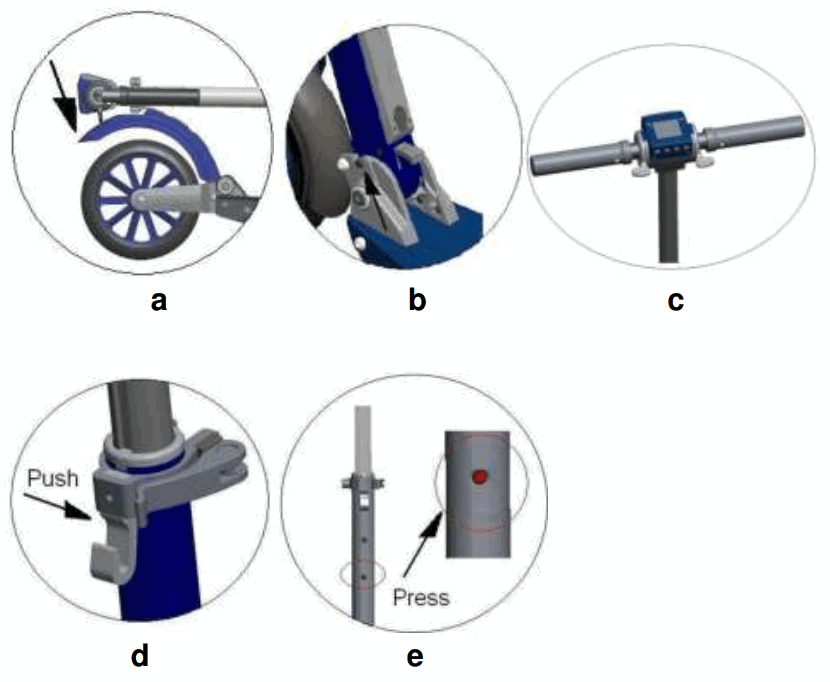 a

b

c

Push

d

Press

e