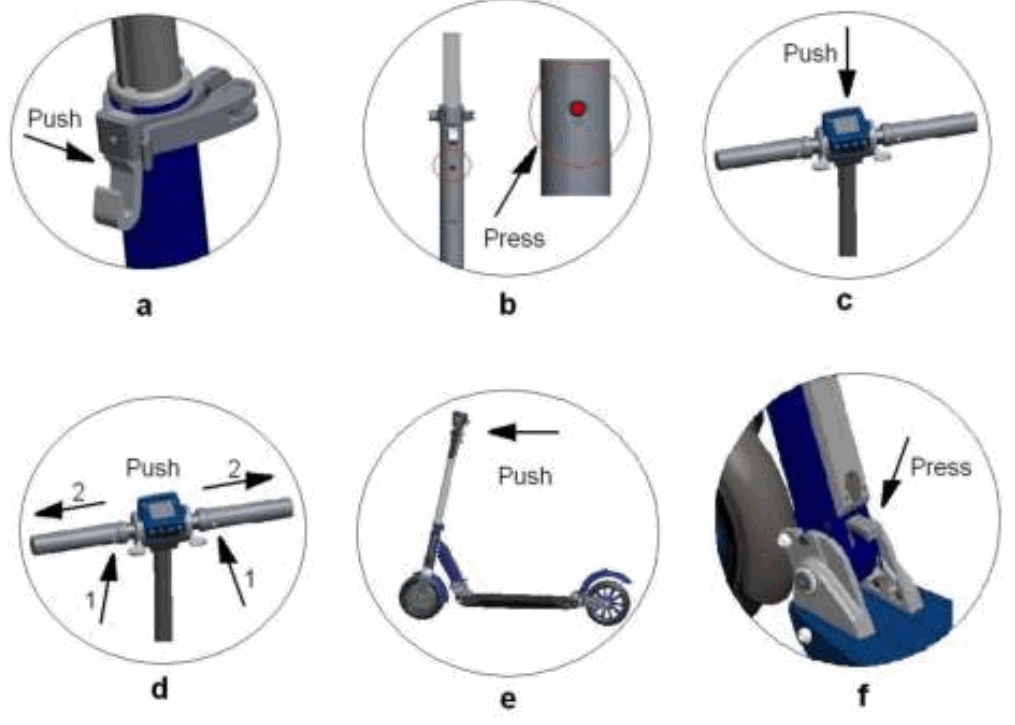 Push

a

Press

b

Push

c

Push
2
2
1
1

d

Push

e

Press

f