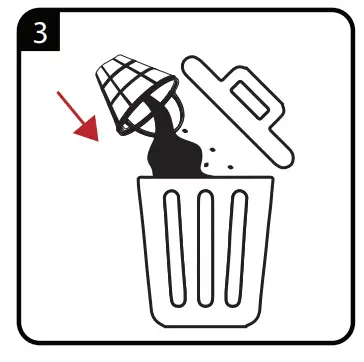 3