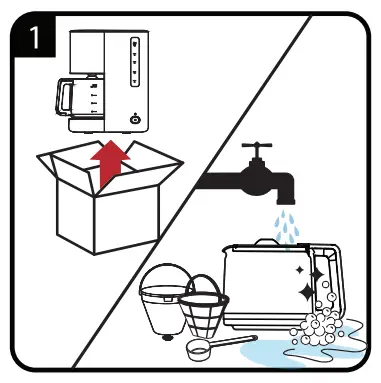 1